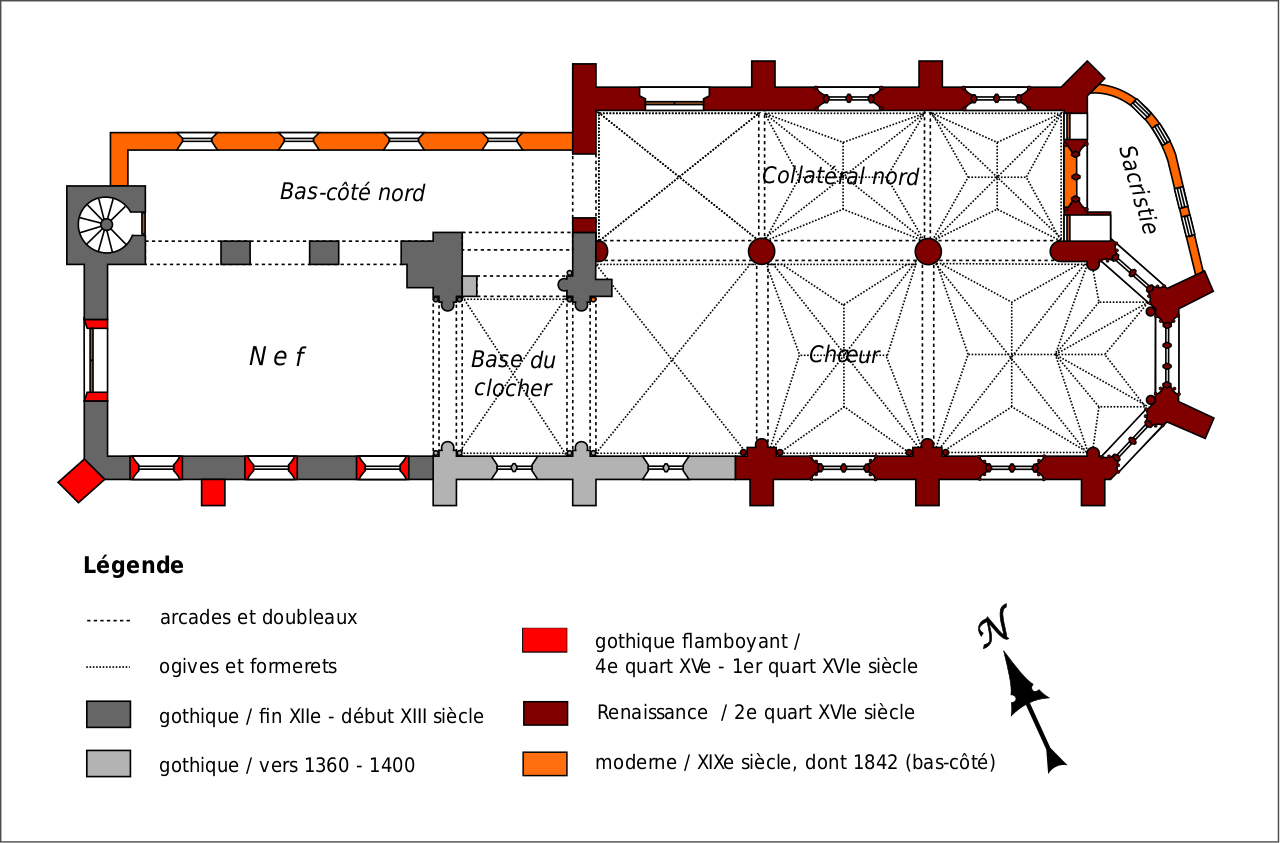 Bas-côté nord

Collatéral nord

Sacristie

N e f

Base du clocher

Chœur

Légende

arcades et doubleaux

ogives et formerets

gothique / fin XIIe - début XIII siècle

gothique / vers 1360 - 1400

gothique flamboyant / 4e quart XVe - 1er quart XVIe siècle

Renaissance / 2e quart XVIe siècle

moderne / XIXe siècle, dont 1842 (bas-côté)

N